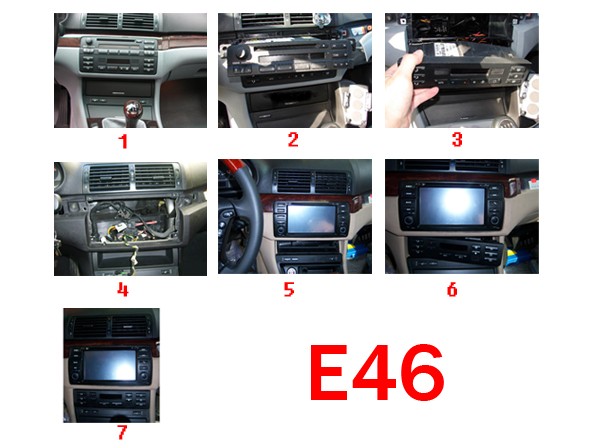 1

2

3

4

5

6

7

E46