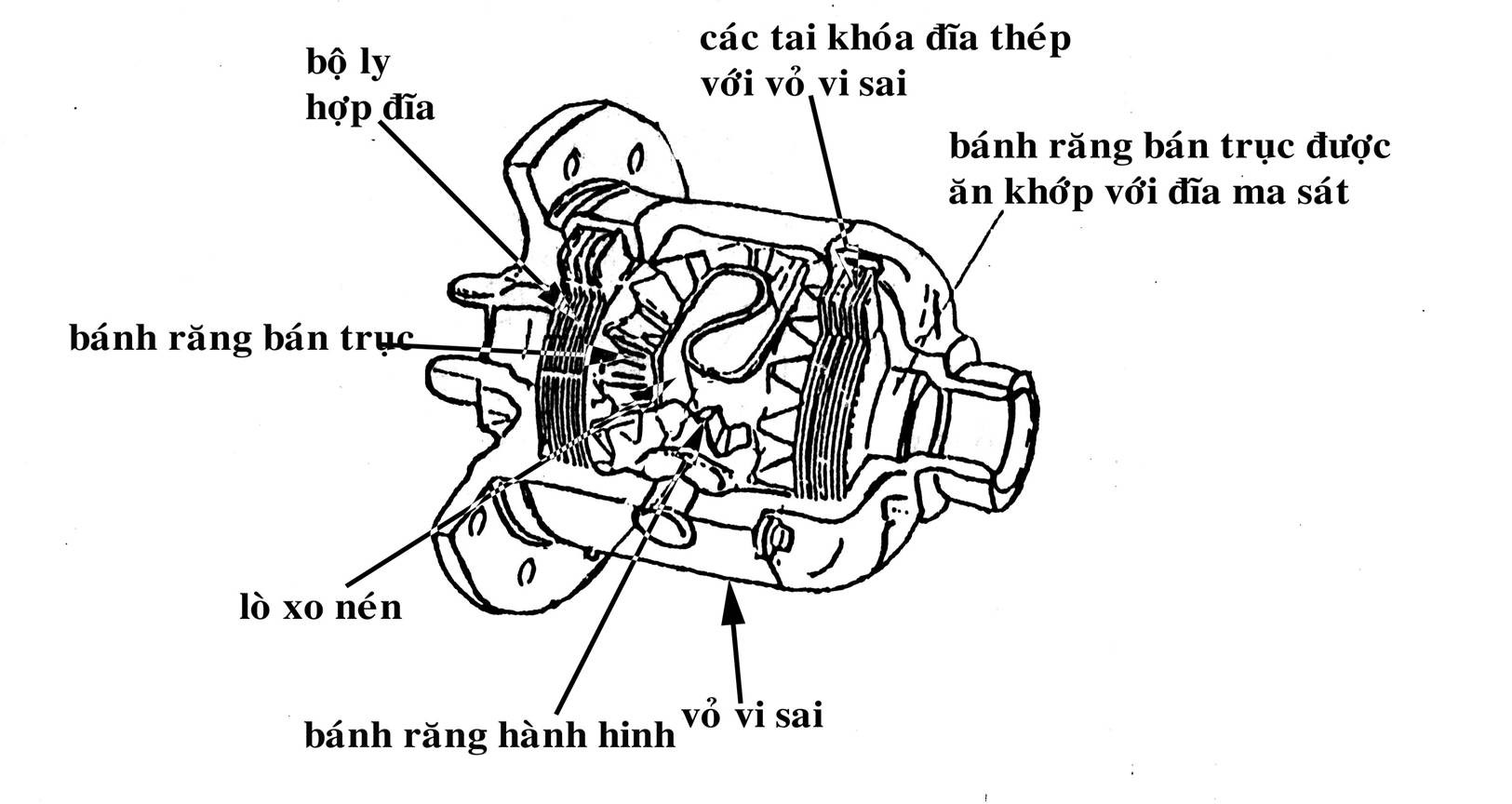 bộ ly
hợp đĩa

các tai khóa đĩa thép
với vỏ vi sai

bánh răng bán trục được
ăn khớp với đĩa ma sát

bánh răng bán trục

lò xo nén

bánh răng hành hinh

vỏ vi sai